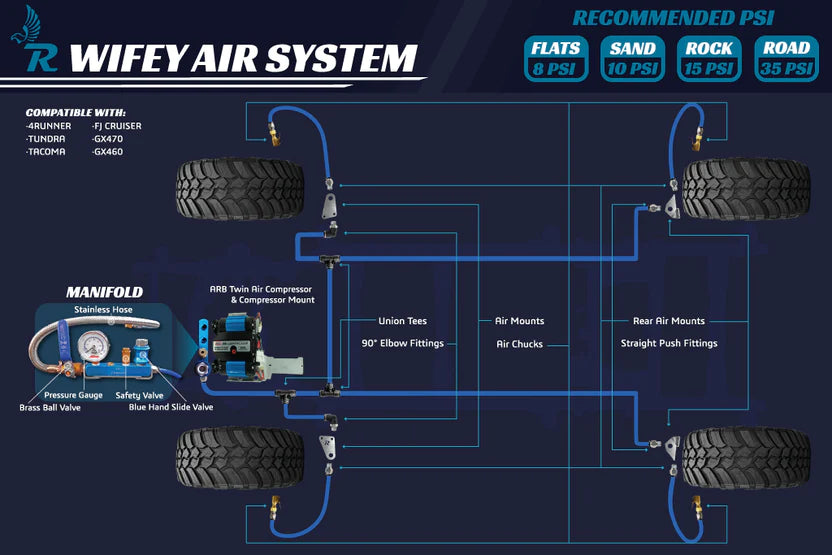 R WIFEY AIR SYSTEM

RECOMMENDED PSI

FLATS 8 PSI

SAND 10 PSI

ROCK 15 PSI

ROAD 35 PSI

COMPATIBLE WITH:
-4RUNNER
-TUNDRA
-TACOMA
-FJ CRUISER
-GX470
-GX460

MANIFOLD

Stainless Hose

Pressure Gauge

Brass Ball Valve

Safety Valve

Blue Hand Slide Valve

ARB Twin Air Compressor & Compressor Mount

Union Tees

90° Elbow Fittings

Air Mounts

Air Chucks

Rear Air Mounts

Straight Push Fittings