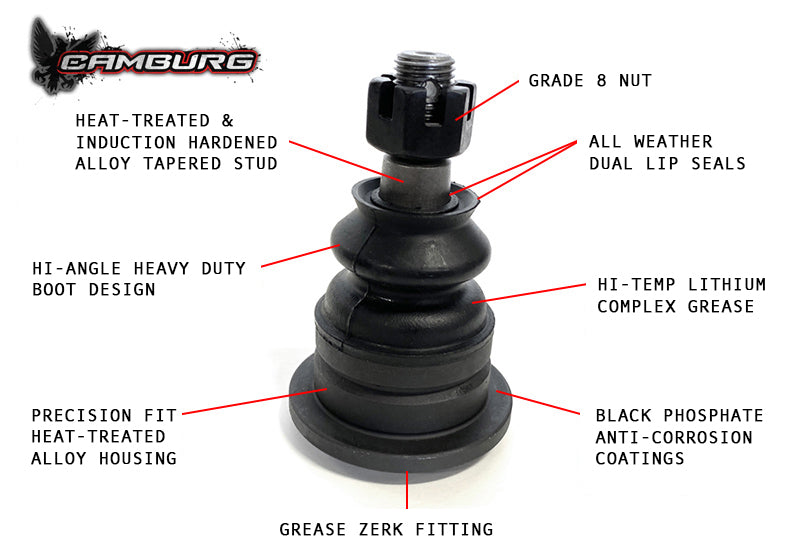 CAMBURG

GRADE 8 NUT

HEAT-TREATED & INDUCTION HARDENED ALLOY TAPERED STUD

ALL WEATHER DUAL LIP SEALS

HI-ANGLE HEAVY DUTY BOOT DESIGN

HI-TEMP LITHIUM COMPLEX GREASE

PRECISION FIT HEAT-TREATED ALLOY HOUSING

BLACK PHOSPHATE ANTI-CORROSION COATINGS

GREASE ZERK FITTING